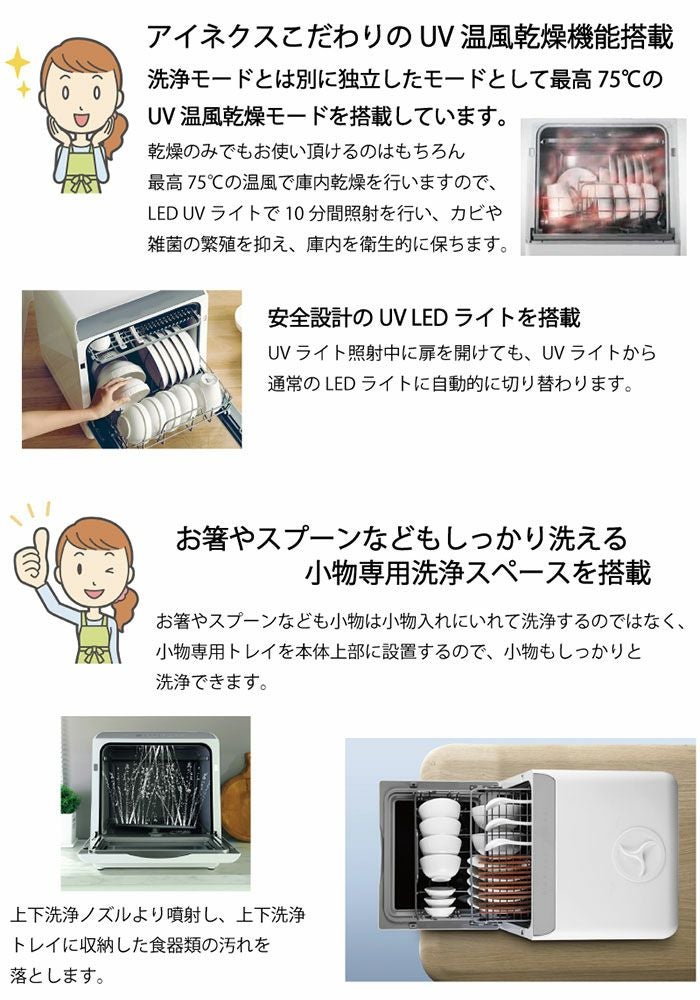 アイネクスこだわりの UV 温風乾燥機能搭載

洗浄モードとは別に独立したモードとして最高 75℃の UV 温風乾燥モードを搭載しています。

乾燥のみでもお使い頂けるのはもちろん最高 75℃の温風で庫内乾燥を行いますので、LED UV ライトで 10 分間照射を行い、カビや雑菌の繁殖を抑え、庫内を衛生的に保ちます。

安全設計の UV LED ライトを搭載

UV ライト照射中に扉を開けても、UV ライトから通常の LED ライトに自動的に切り替わります。

お箸やスプーンなどもしっかり洗える
小物専用洗浄スペースを搭載

お箸やスプーンなども小物は小物入れにいれて洗浄するのではなく、小物専用トレイを本体上部に設置するので、小物もしっかりと洗浄できます。

上下洗浄ノズルより噴射し、上下洗浄トレイに収納した食器類の汚れを落とします。