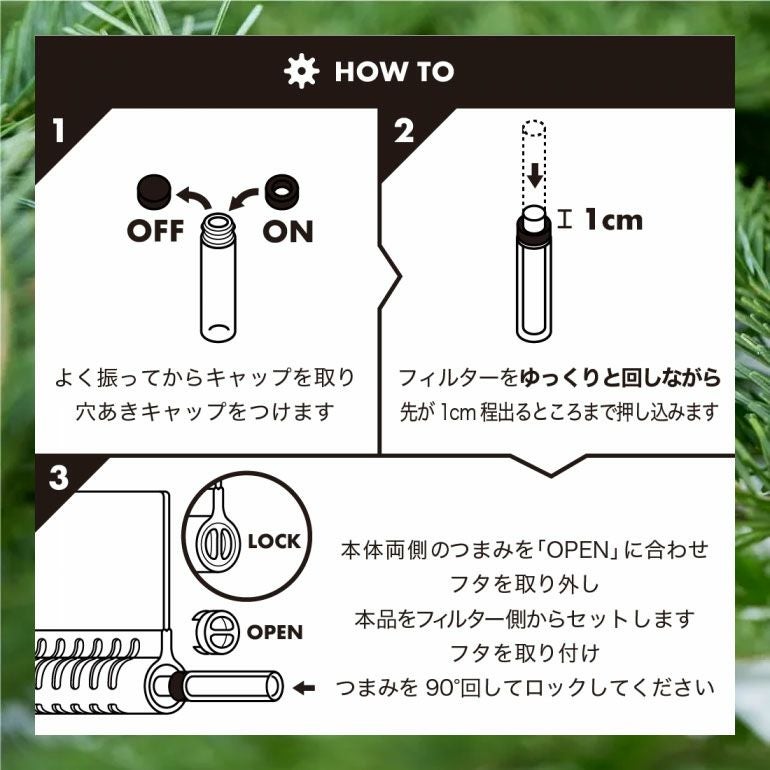 HOW TO

1

OFF

ON

よく振ってからキャップを取り
穴あきキャップをつけます

2

1cm

フィルターをゆっくりと回しながら
先が 1cm 程出るところまで押し込みます

3

LOCK

OPEN

本体両側のつまみを「OPEN」に合わせ
フタを取り外し
本品をフィルター側からセットします
フタを取り付け
つまみを 90°回してロックしてください