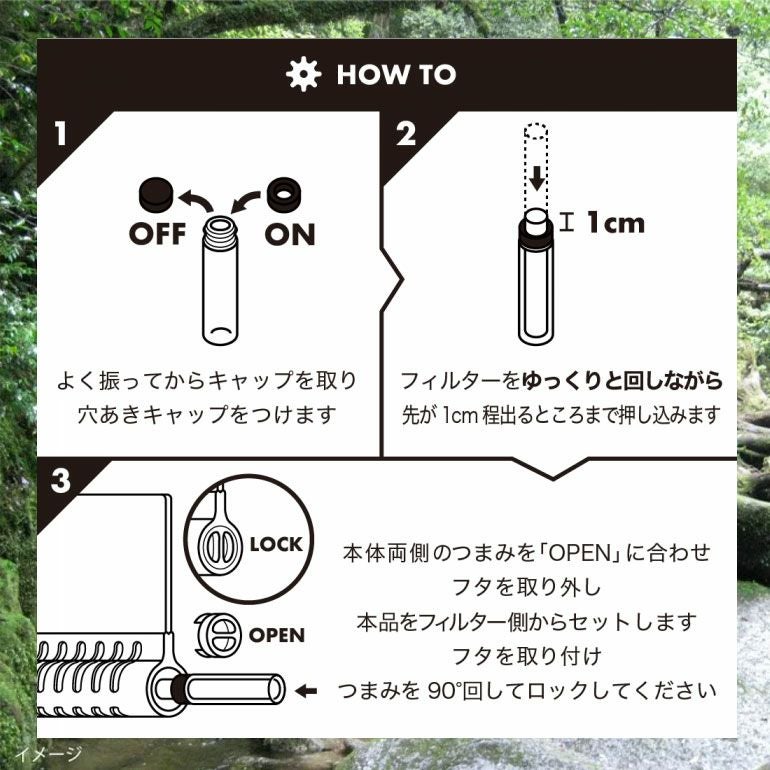 HOW TO

1

OFF

ON

よく振ってからキャップを取り
穴あきキャップをつけます

2

1cm

フィルターをゆっくりと回しながら
先が 1cm 程出るところまで押し込みます

3

LOCK

OPEN

本体両側のつまみを「OPEN」に合わせ
フタを取り外し
本品をフィルター側からセットします
フタを取り付け
つまみを 90°回してロックしてください

イメージ