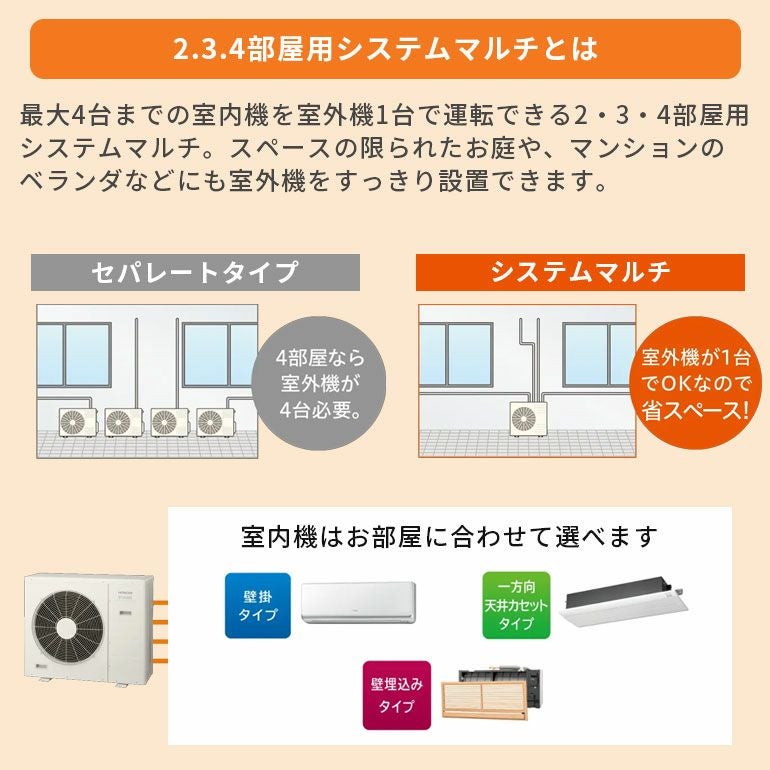 2.3.4部屋用システムマルチとは

最大4台までの室内機を室外機1台で運転できる2・3・4部屋用システムマルチ。スペースの限られたお庭や、マンションのベランダなどにも室外機をすっきり設置できます。

セパレートタイプ

4部屋なら室外機が4台必要。

システムマルチ

室外機が1台でOKなので省スペース!

室内機はお部屋に合わせて選べます

壁掛タイプ

一方向天井カセットタイプ

壁埋込みタイプ